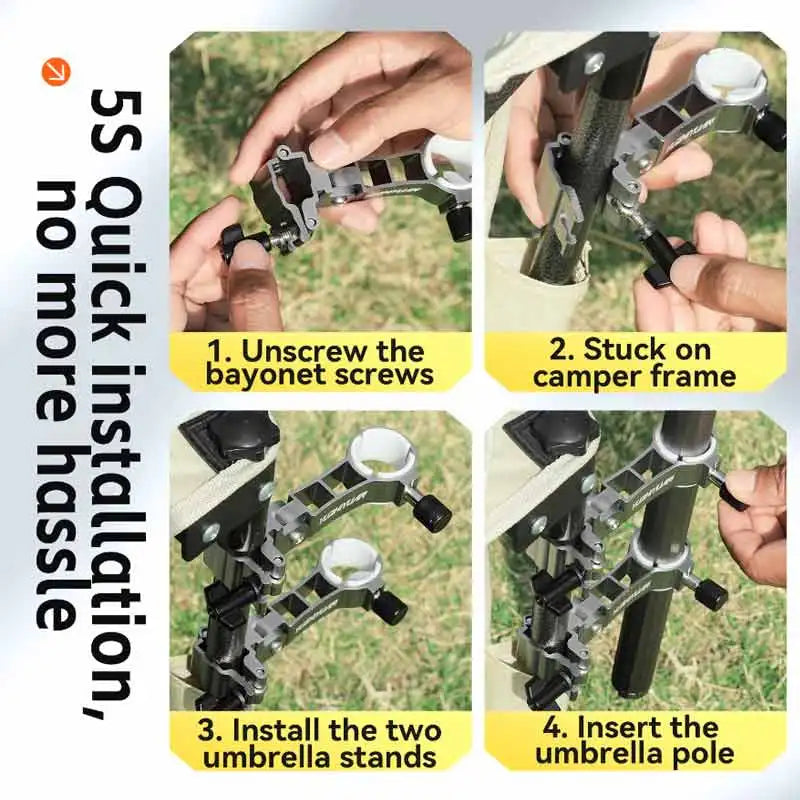 5S Quick installation, no more hassle

1. Unscrew the bayonet screws

2. Stuck on camper frame

3. Install the two umbrella stands

4. Insert the umbrella pole