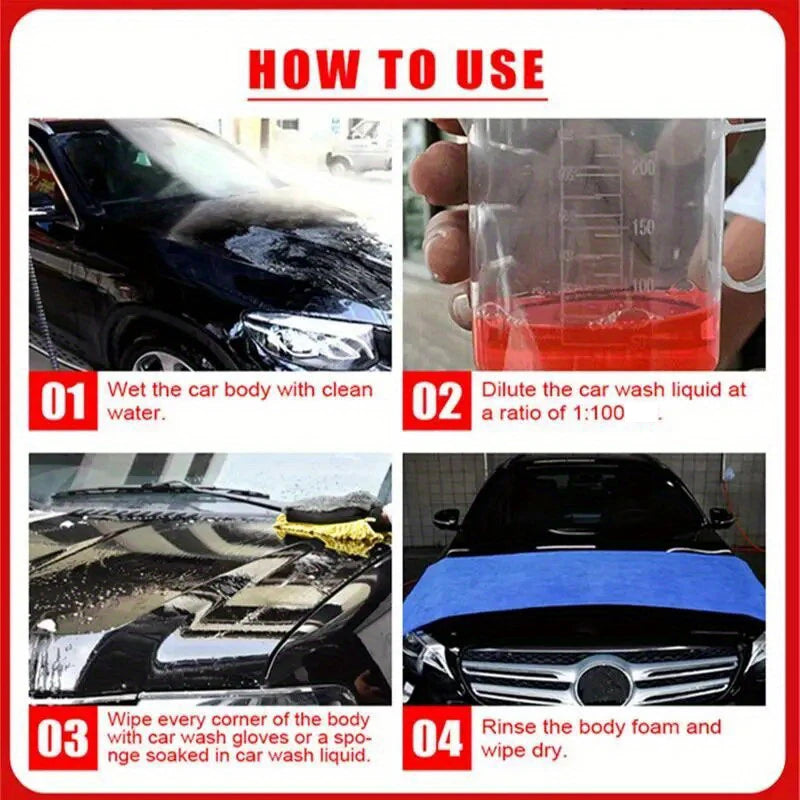 HOW TO USE

200
150
100

01 Wet the car body with clean water.

02 Dilute the car wash liquid at a ratio of 1:100 .

03 Wipe every corner of the body with car wash gloves or a sponge soaked in car wash liquid.

04 Rinse the body foam and wipe dry.