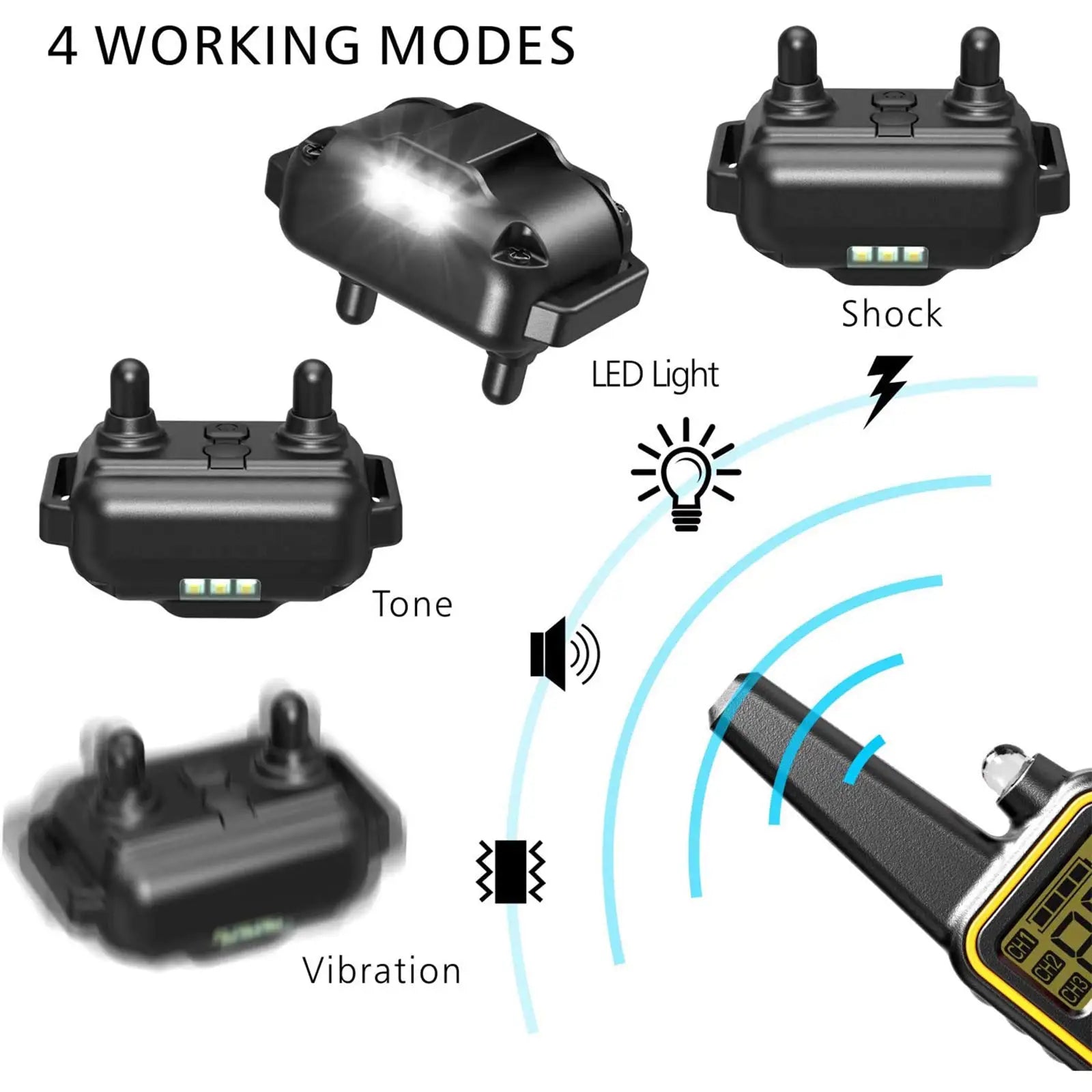 4 WORKING MODES

Shock

LED Light

Tone

Vibration

CH1

CH2

CH3