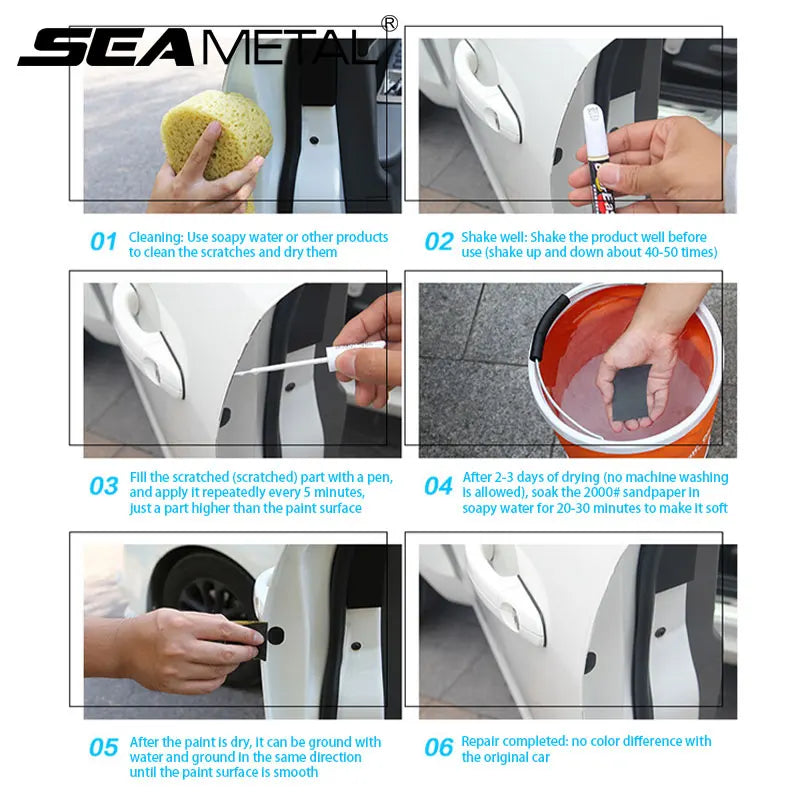 SEAMETAL®

01 Cleaning: Use soapy water or other products to clean the scratches and dry them

02 Shake well: Shake the product well before use (shake up and down about 40-50 times)

03 Fill the scratched (scratched) part with a pen, and apply it repeatedly every 5 minutes, just a part higher than the paint surface

04 After 2-3 days of drying (no machine washing is allowed), soak the 2000# sandpaper in soapy water for 20-30 minutes to make it soft

05 After the paint is dry, it can be ground with water and ground in the same direction until the paint surface is smooth

06 Repair completed: no color difference with the original car