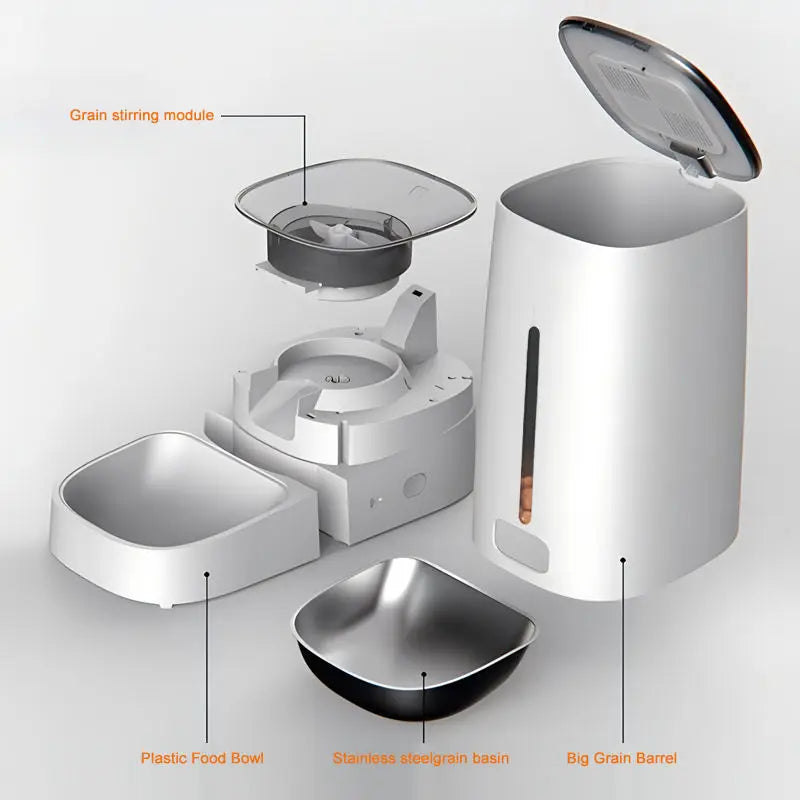 Grain stirring module

Plastic Food Bowl

Stainless steelgrain basin

Big Grain Barrel