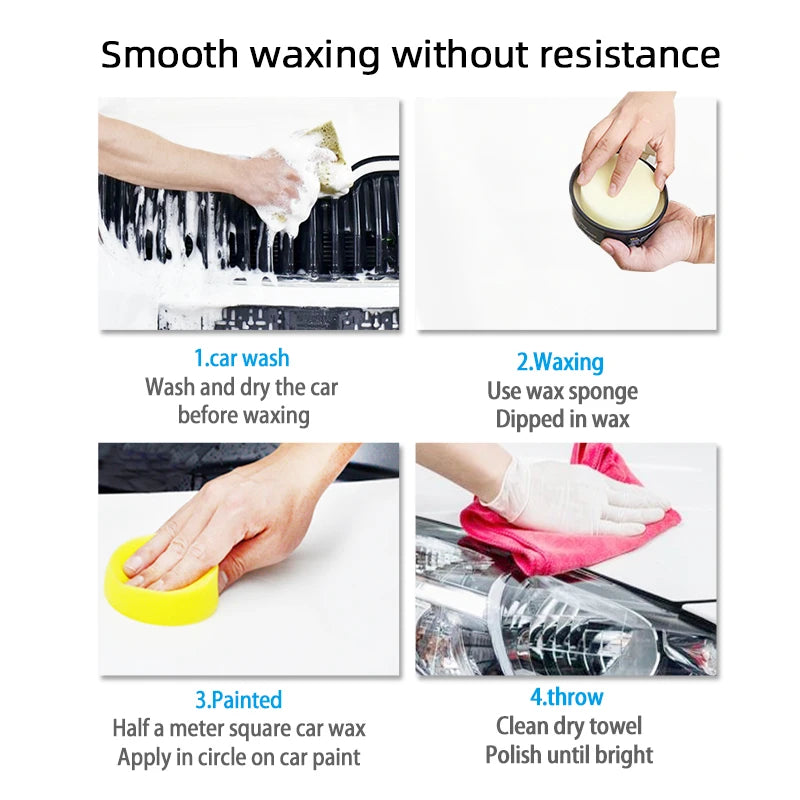 Smooth waxing without resistance

1.car wash
Wash and dry the car before waxing

2.Waxing
Use wax sponge
Dipped in wax

3.Painted
Half a meter square car wax
Apply in circle on car paint

4.throw
Clean dry towel
Polish until bright