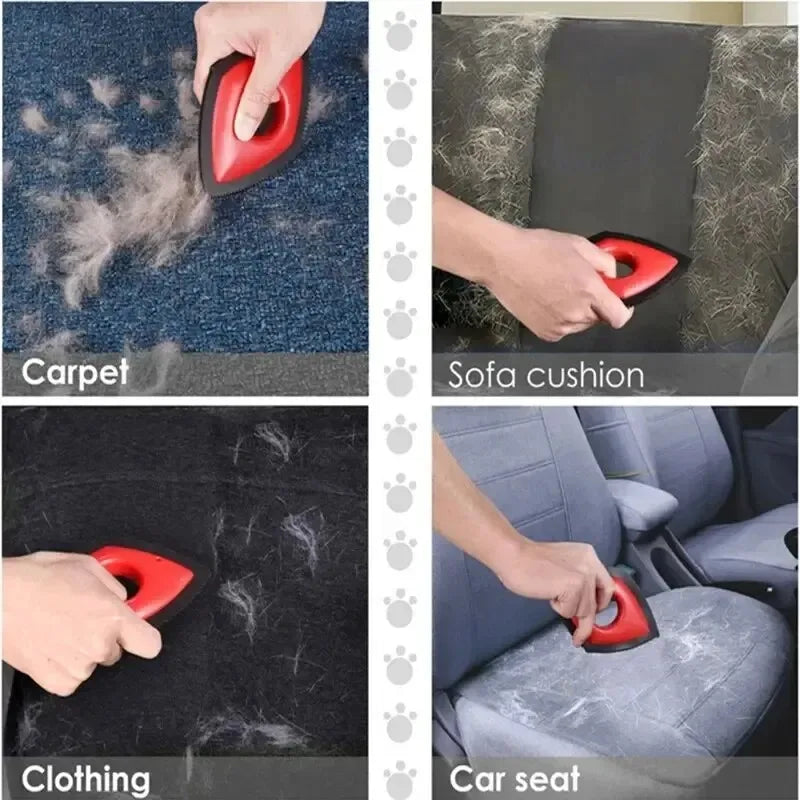 Carpet

Sofa cushion

Clothing

Car seat