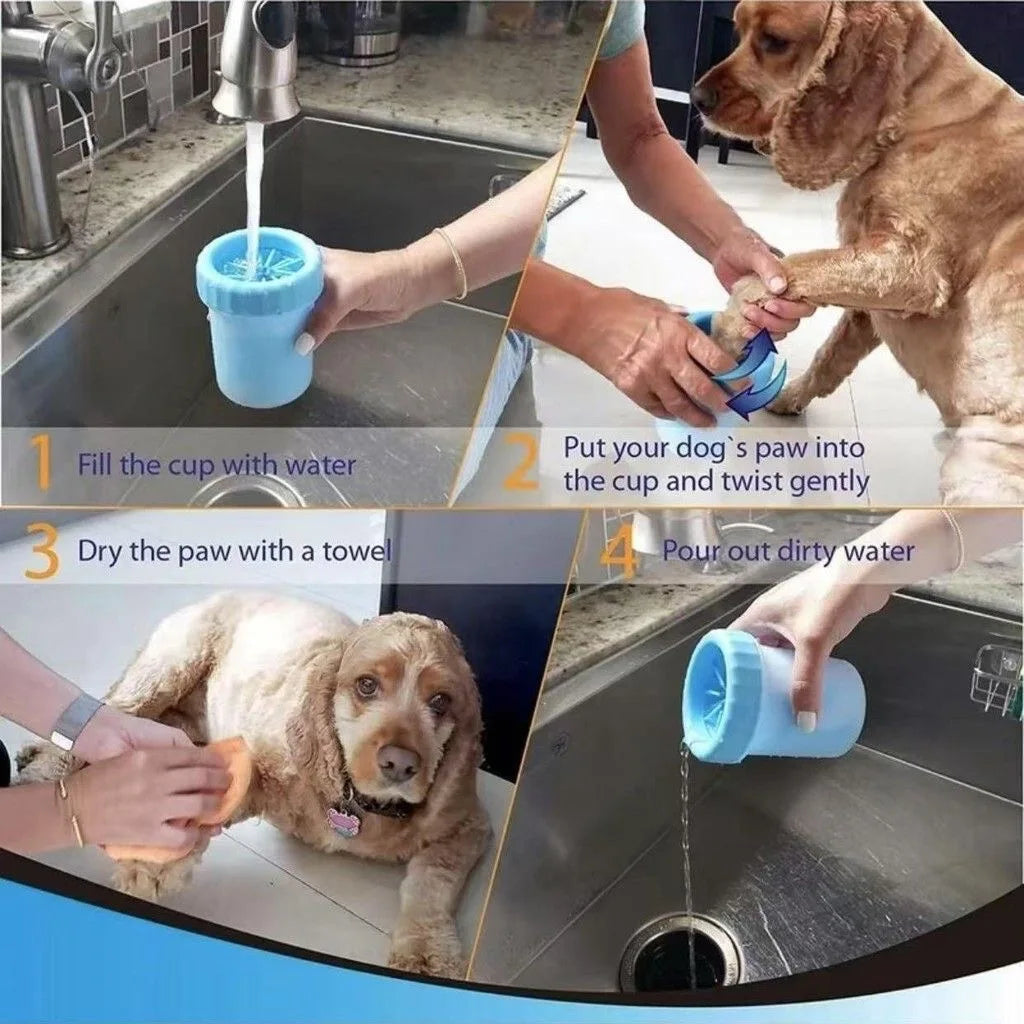 1 Fill the cup with water

2 Put your dog`s paw into the cup and twist gently

3 Dry the paw with a towel

4 Pour out dirty water