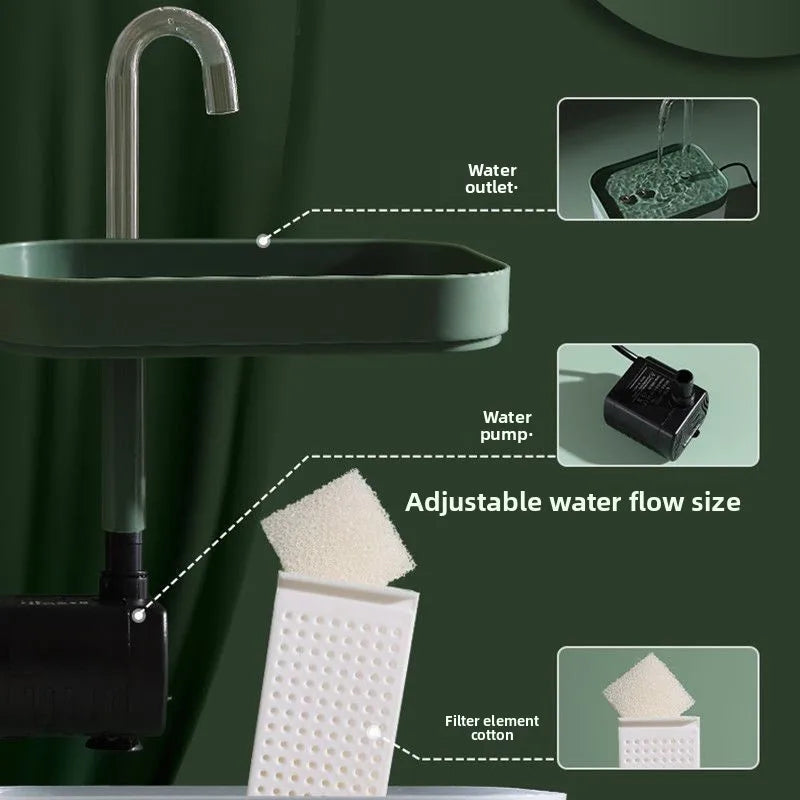 Water outlet·

Water pump·

Adjustable water flow size

Filter element cotton